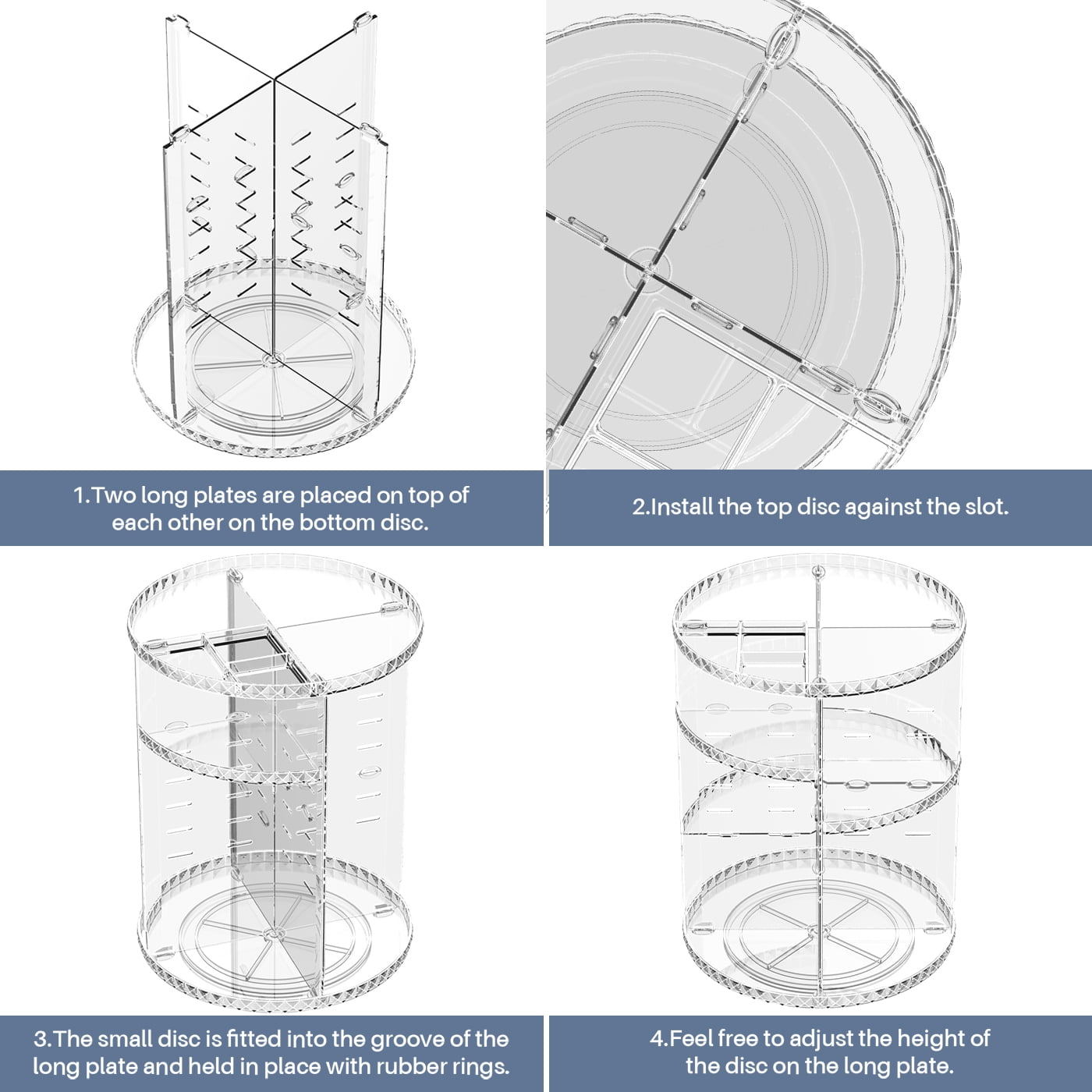 1.Two long plates are placed on top of each other on the bottom disc.

2.Install the top disc against the slot.

3.The small disc is fitted into the groove of the long plate and held in place with rubber rings.

4.Feel free to adjust the height of the disc on the long plate.